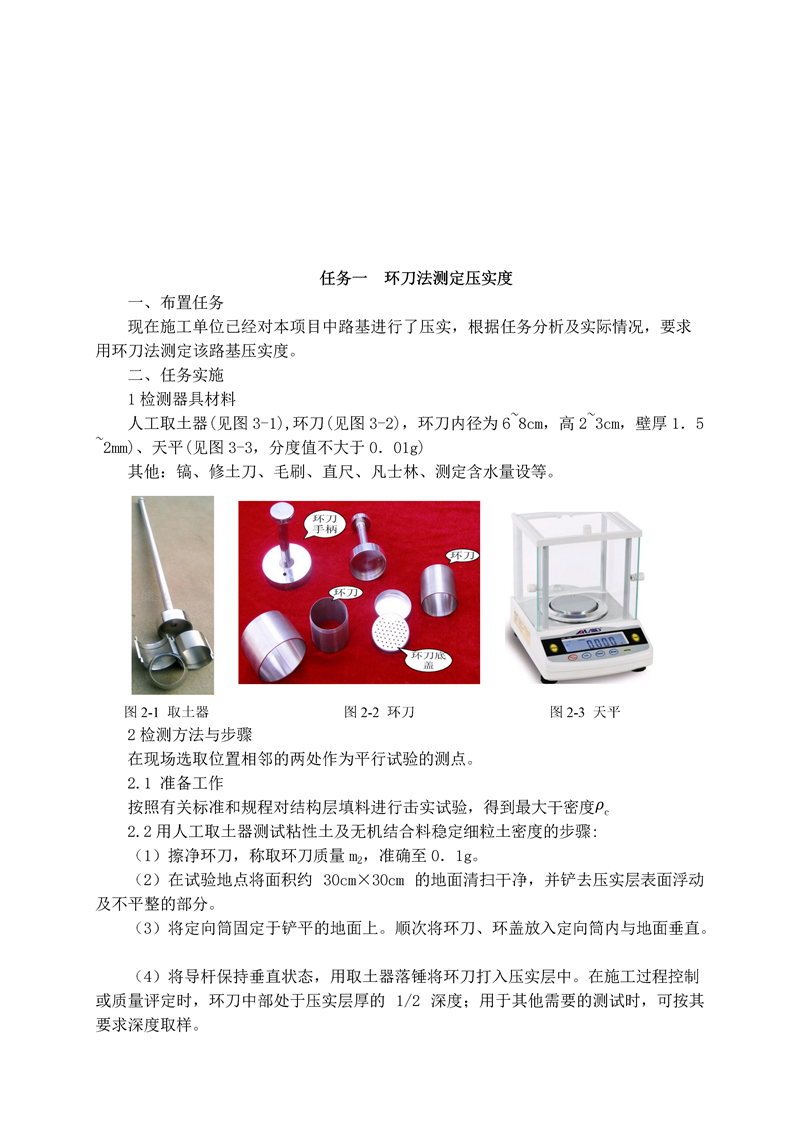 任务一　环刀法测定压实度

一、布置任务

现在施工单位已经对本项目中路基进行了压实，根据任务分析及实际情况，要求用环刀法测定该路基压实度。

二、任务实施

1 检测器具材料

人工取土器(见图 3-1),环刀(见图 3-2)，环刀内径为 6~8cm，高 2~3cm，壁厚 1．5~2mm)、天平(见图 3-3，分度值不大于 0．01g)

其他：镐、修土刀、毛刷、直尺、凡士林、测定含水量设等。

环刀手柄

环刀

环刀

环刀底盖

图 2-1 取土器

图 2-2 环刀

图 2-3 天平

2 检测方法与步骤

在现场选取位置相邻的两处作为平行试验的测点。

2.1 准备工作

按照有关标准和规程对结构层填料进行击实试验，得到最大干密度$\rho_c$

2.2 用人工取土器测试粘性土及无机结合料稳定细粒土密度的步骤:

（1）擦净环刀，称取环刀质量 $m_2$，准确至 0．1g。

（2）在试验地点将面积约 30cm×30cm 的地面清扫干净，并铲去压实层表面浮动及不平整的部分。

（3）将定向筒固定于铲平的地面上。顺次将环刀、环盖放入定向筒内与地面垂直。

（4）将导杆保持垂直状态，用取土器落锤将环刀打入压实层中。在施工过程控制或质量评定时，环刀中部处于压实层厚的 1/2 深度；用于其他需要的测试时，可按其要求深度取样。